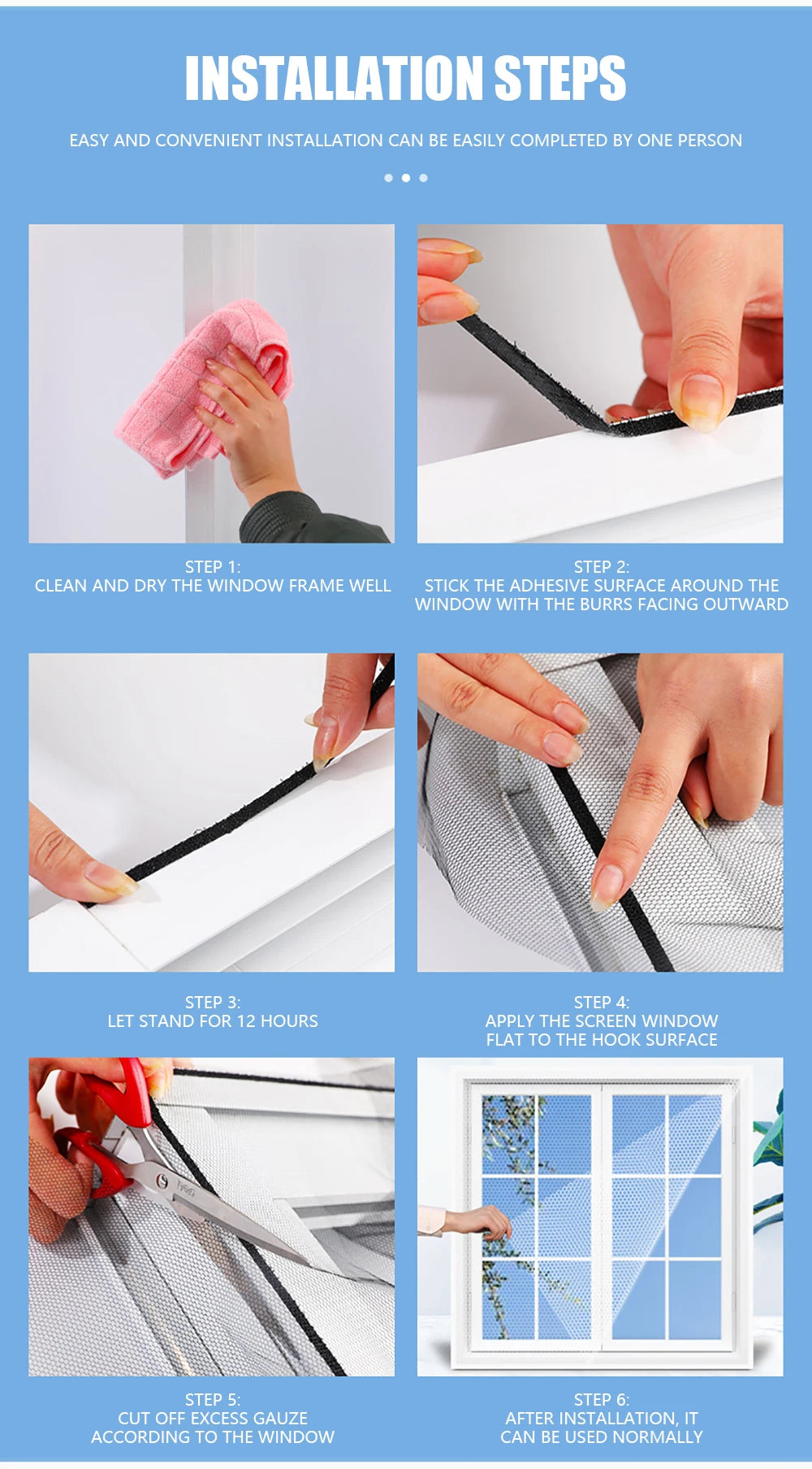 INSTALLATION STEPS

EASY AND CONVENIENT INSTALLATION CAN BE EASILY COMPLETED BY ONE PERSON

STEP 1:
CLEAN AND DRY THE WINDOW FRAME WELL

STEP 2:
STICK THE ADHESIVE SURFACE AROUND THE WINDOW WITH THE BURRS FACING OUTWARD

STEP 3:
LET STAND FOR 12 HOURS

STEP 4:
APPLY THE SCREEN WINDOW FLAT TO THE HOOK SURFACE

STEP 5:
CUT OFF EXCESS GAUZE ACCORDING TO THE WINDOW

STEP 6:
AFTER INSTALLATION, IT CAN BE USED NORMALLY