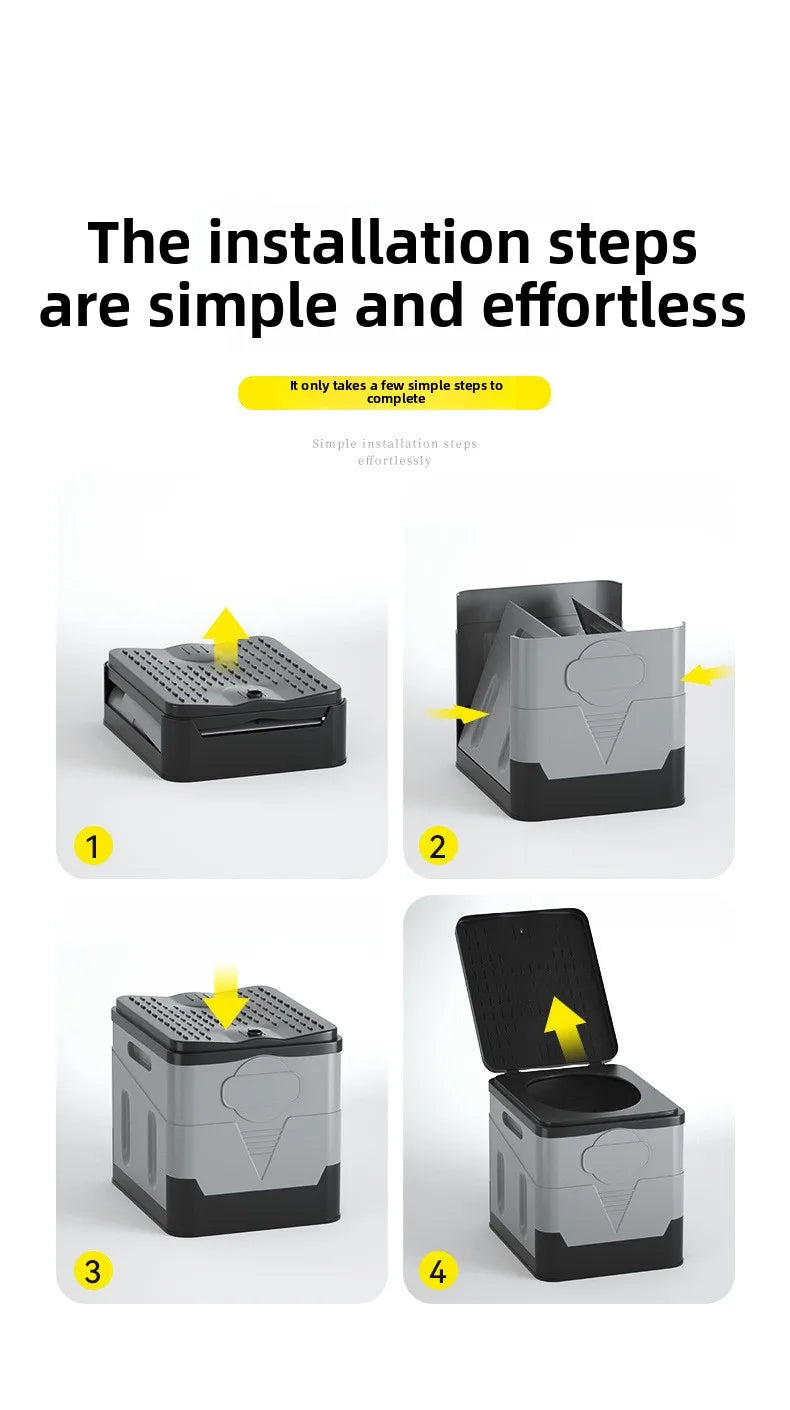 The installation steps are simple and effortless

It only takes a few simple steps to complete

Simple installation steps effortlessly

1

2

3

4