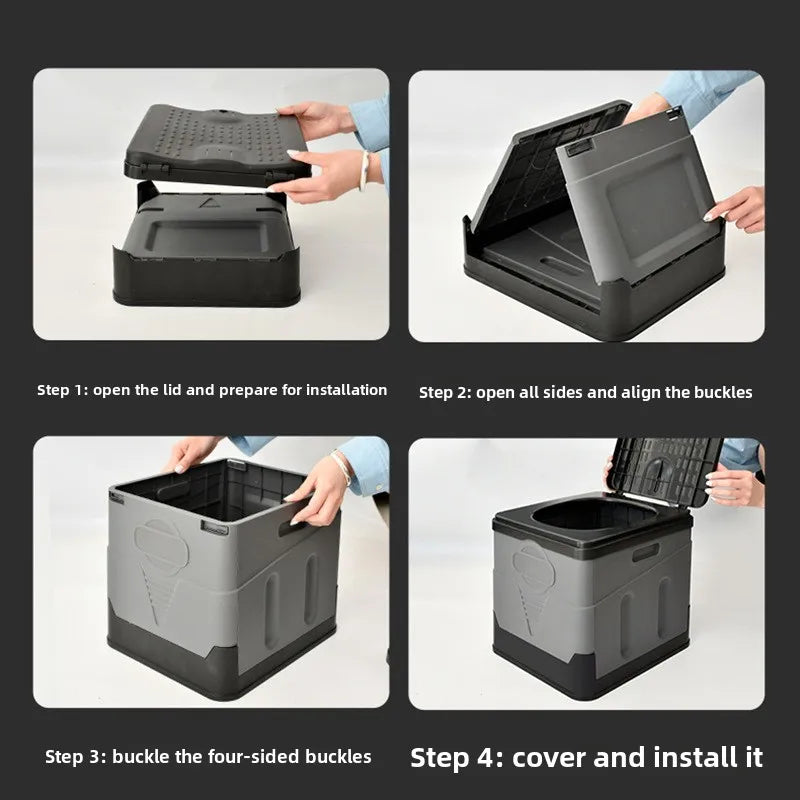 Step 1: open the lid and prepare for installation

Step 2: open all sides and align the buckles

Step 3: buckle the four-sided buckles

Step 4: cover and install it