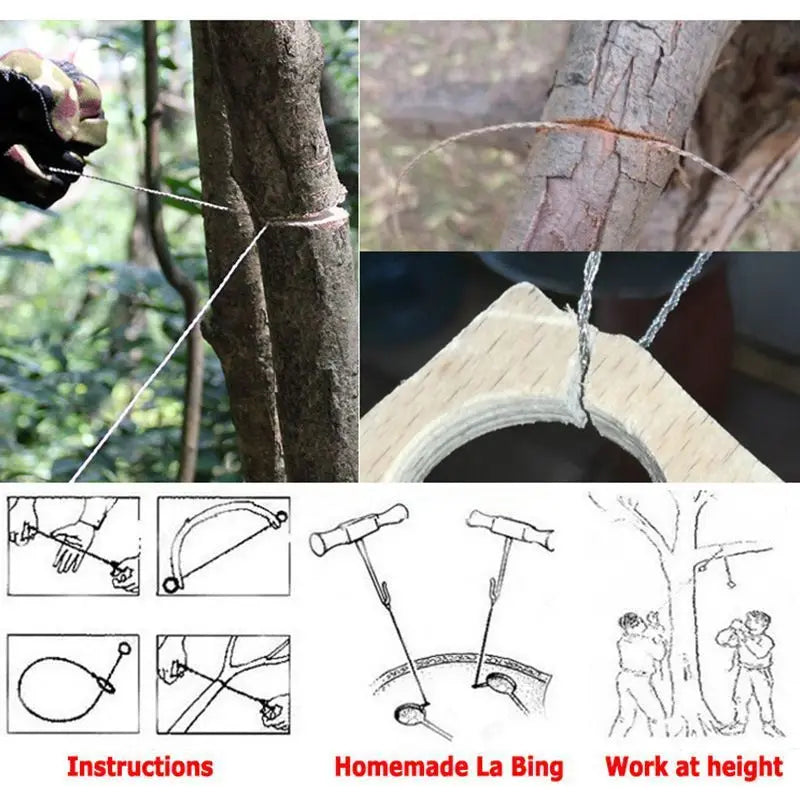 Instructions

Homemade La Bing

Work at height