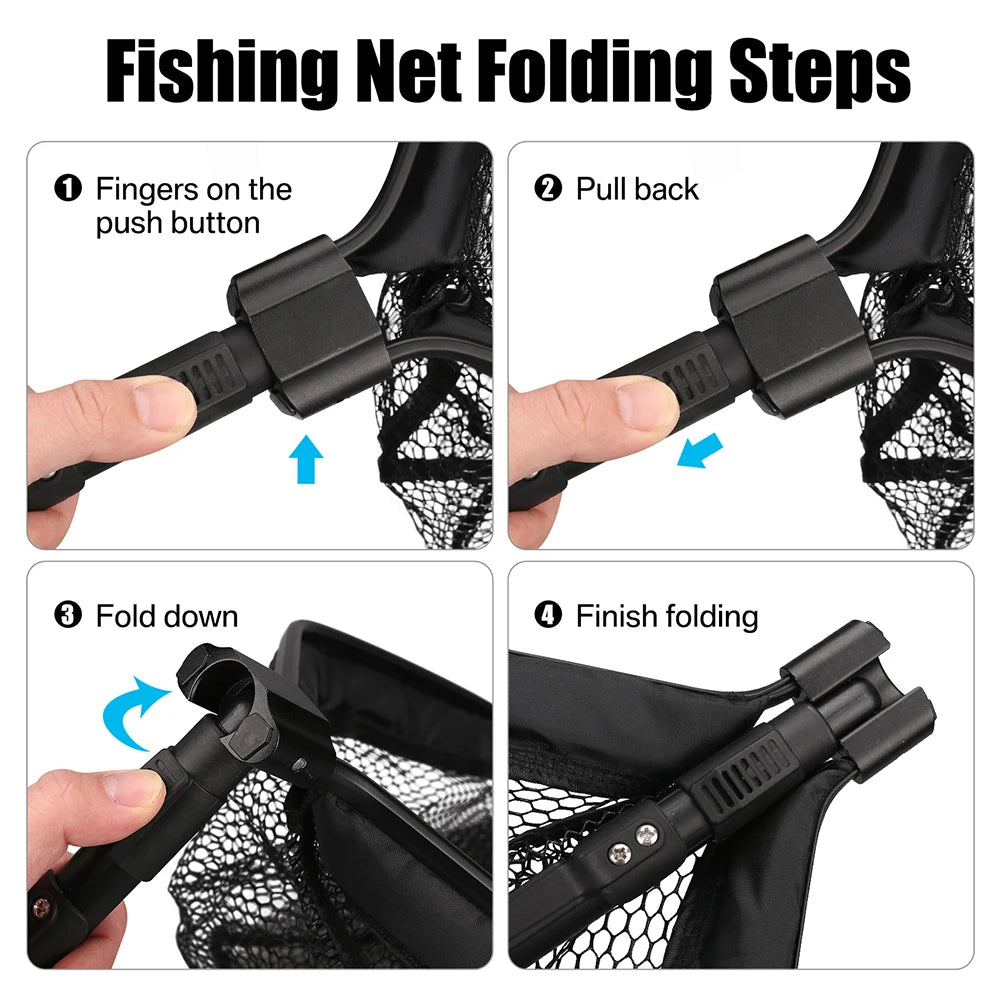 Fishing Net Folding Steps

❶ Fingers on the push button

❷ Pull back

❸ Fold down

❹ Finish folding