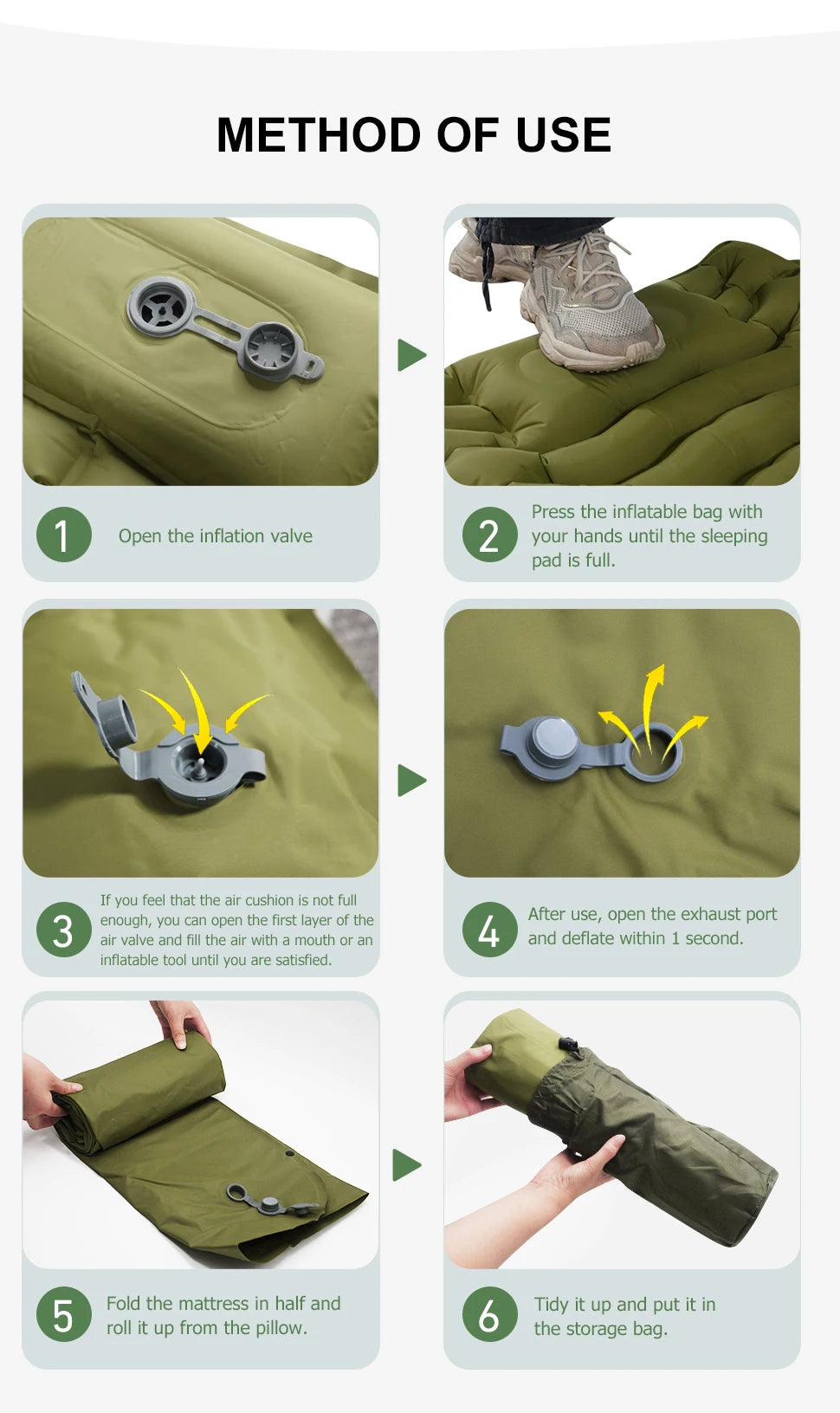 METHOD OF USE

1 Open the inflation valve

2 Press the inflatable bag with your hands until the sleeping pad is full.

3 If you feel that the air cushion is not full enough, you can open the first layer of the air valve and fill the air with a mouth or an inflatable tool until you are satisfied.

4 After use, open the exhaust port and deflate within 1 second.

5 Fold the mattress in half and roll it up from the pillow.

6 Tidy it up and put it in the storage bag.