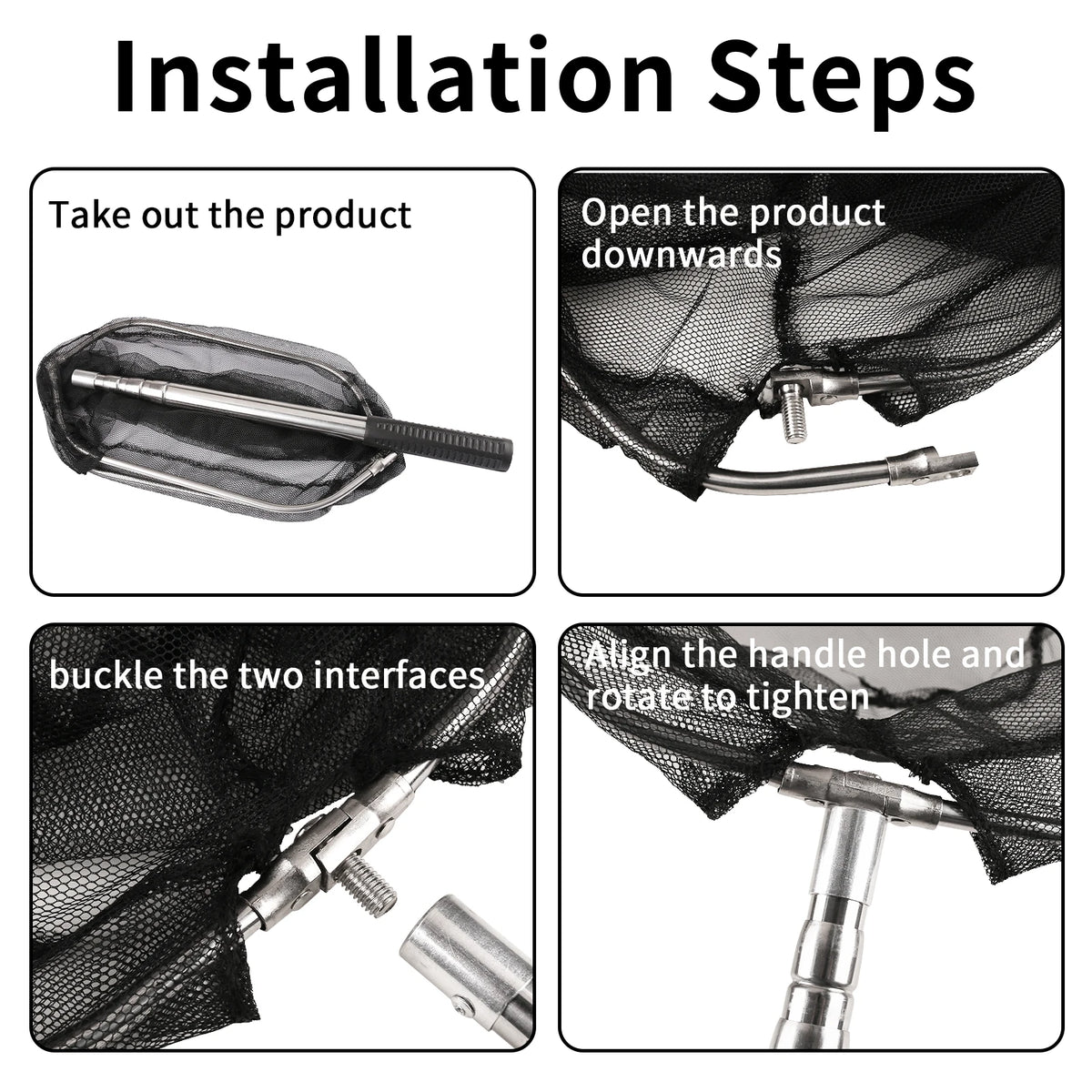 Installation Steps

Take out the product

Open the product downwards

buckle the two interfaces

Align the handle hole and rotate to tighten